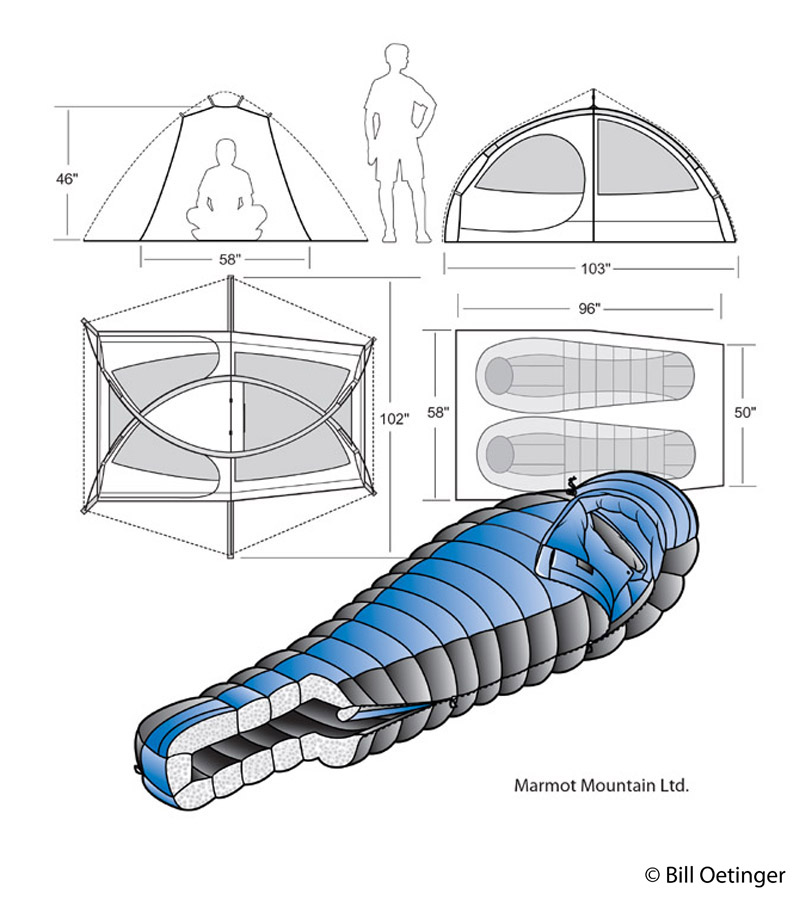 46"

58"

103"

96"

102"

58"

50"

Marmot Mountain Ltd.

© Bill Oetinger